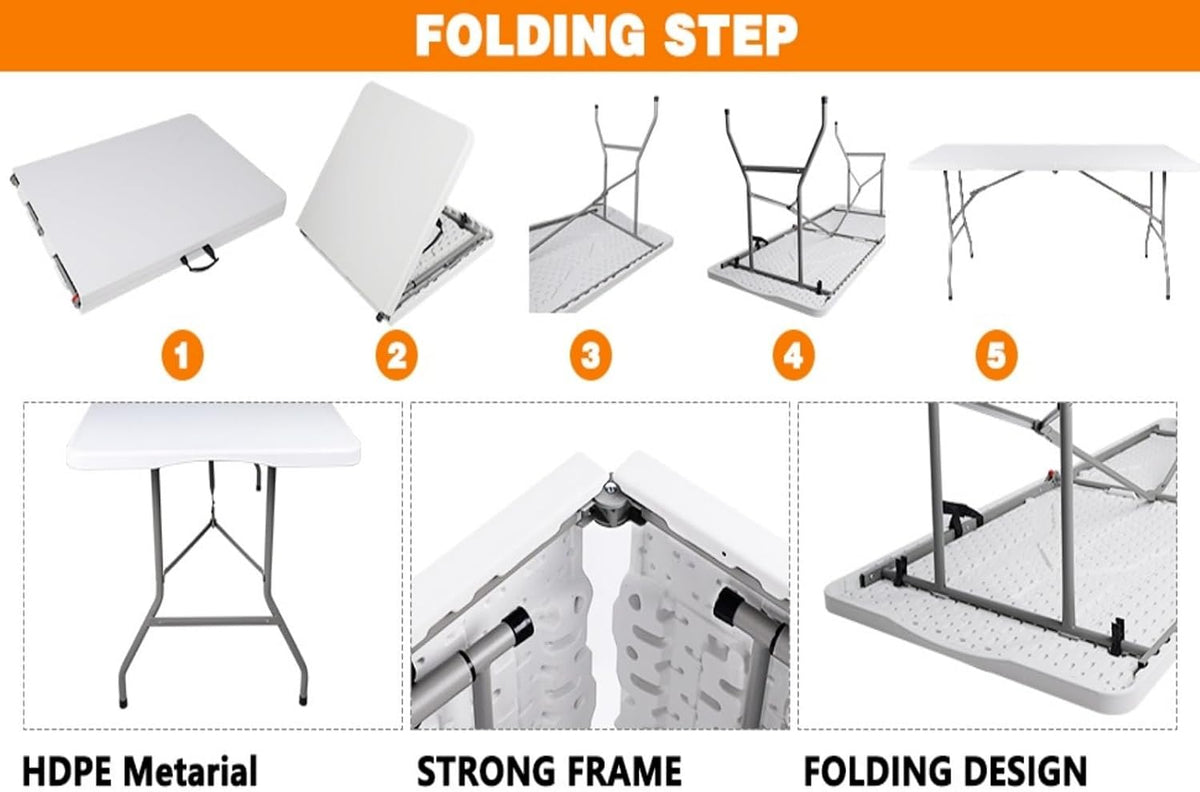 FOLDING STEP

1

2

3

4

5

HDPE Metarial

STRONG FRAME

FOLDING DESIGN